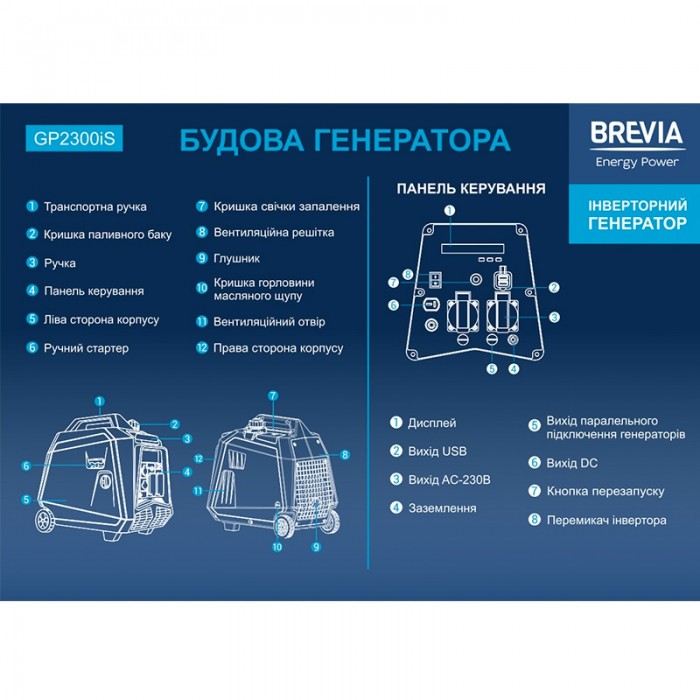 GP2300iS

БУДОВА ГЕНЕРАТОРА

BREVIA
Energy Power

ІНВЕРТОРНИЙ ГЕНЕРАТОР

1 Транспортна ручка
2 Кришка паливного баку
3 Ручка
4 Панель керування
5 Ліва сторона корпусу
6 Ручний стартер

7 Кришка свічки запалення
8 Вентиляційна решітка
9 Глушник
10 Кришка горловини масляного щупу
11 Вентиляційний отвір
12 Права сторона корпусу

1 2 3 4 5 6

7 8 9 10 11 12

ПАНЕЛЬ КЕРУВАННЯ

1 2 3 4 5 6 7 8

1 Дисплей
2 Вихід USB
3 Вихід AC-230В
4 Заземлення

5 Вихід паралельного підключення генераторів
6 Вихід DC
7 Кнопка перезапуску
8 Перемикач інвертора