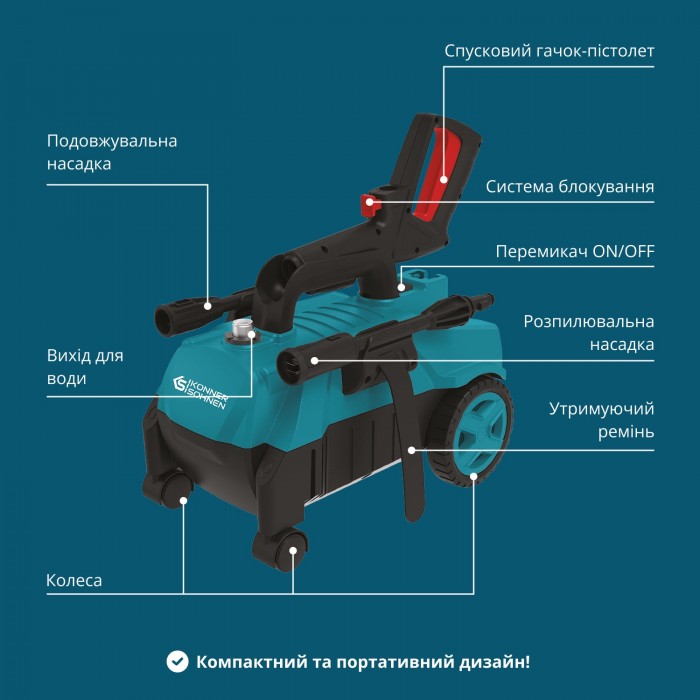 Спусковий гачок-пістолет

Подовжувальна насадка

Система блокування

Перемикач ON/OFF

Розпилювальна насадка

Вихід для води

KONNER SOHNEN

Утримуючий ремінь

Колеса

Компактний та портативний дизайн!